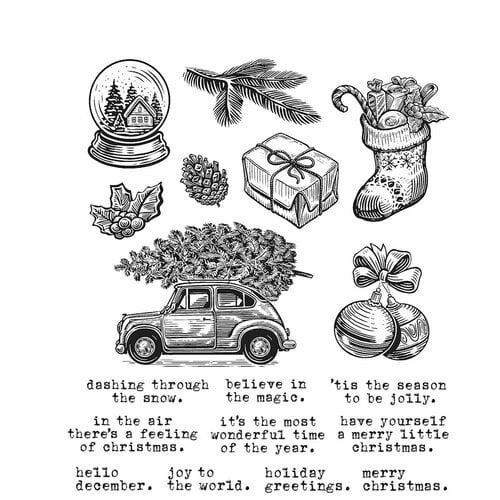 dashing through the snow.

believe in the magic.

'tis the season to be jolly.

in the air there's a feeling of christmas.

it's the most wonderful time of the year.

have yourself a merry little christmas.

hello december.

joy to the world.

holiday greetings.

merry christmas.